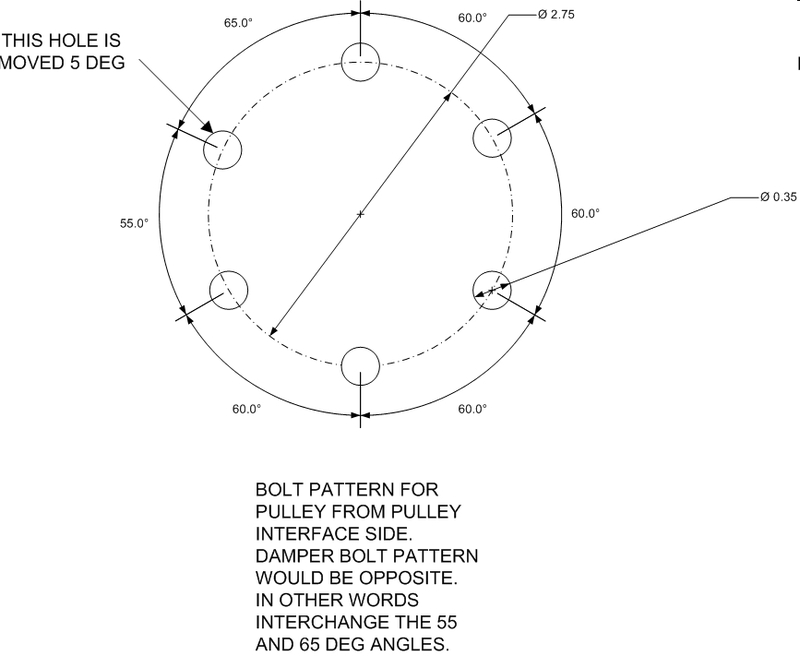 THIS HOLE IS
MOVED 5 DEG

65.0°

60.0°

Ø 2.75

55.0°

60.0°

Ø 0.35

60.0°

60.0°

BOLT PATTERN FOR PULLEY FROM PULLEY INTERFACE SIDE. DAMPER BOLT PATTERN WOULD BE OPPOSITE. IN OTHER WORDS INTERCHANGE THE 55 AND 65 DEG ANGLES.