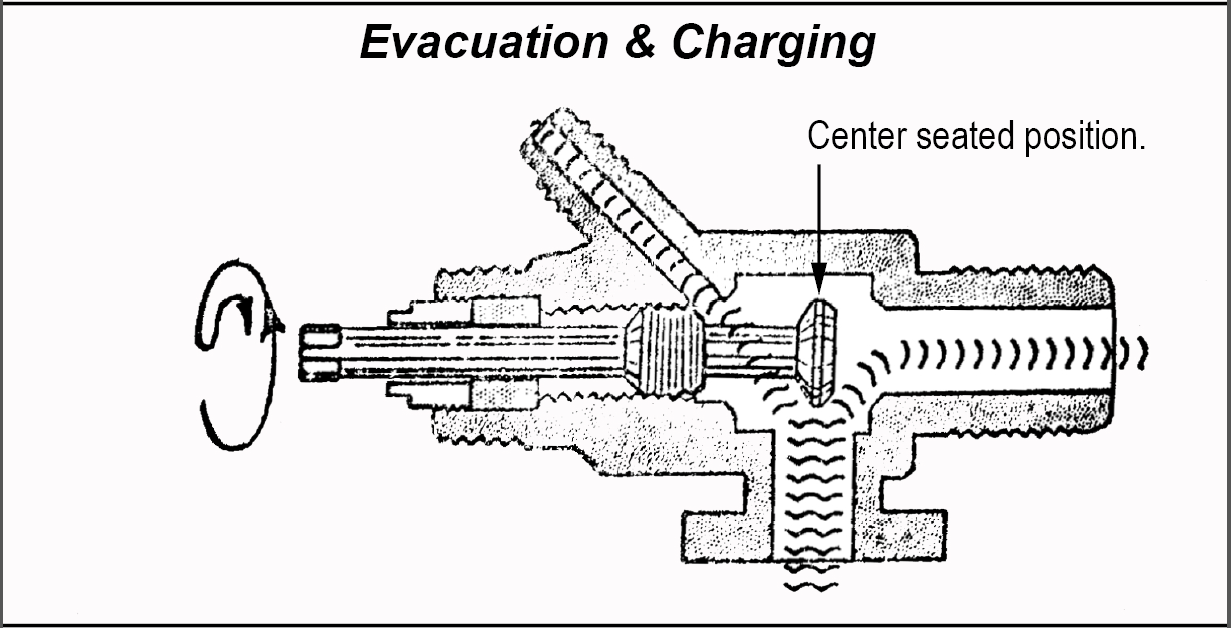 Evacuation & Charging

Center seated position.